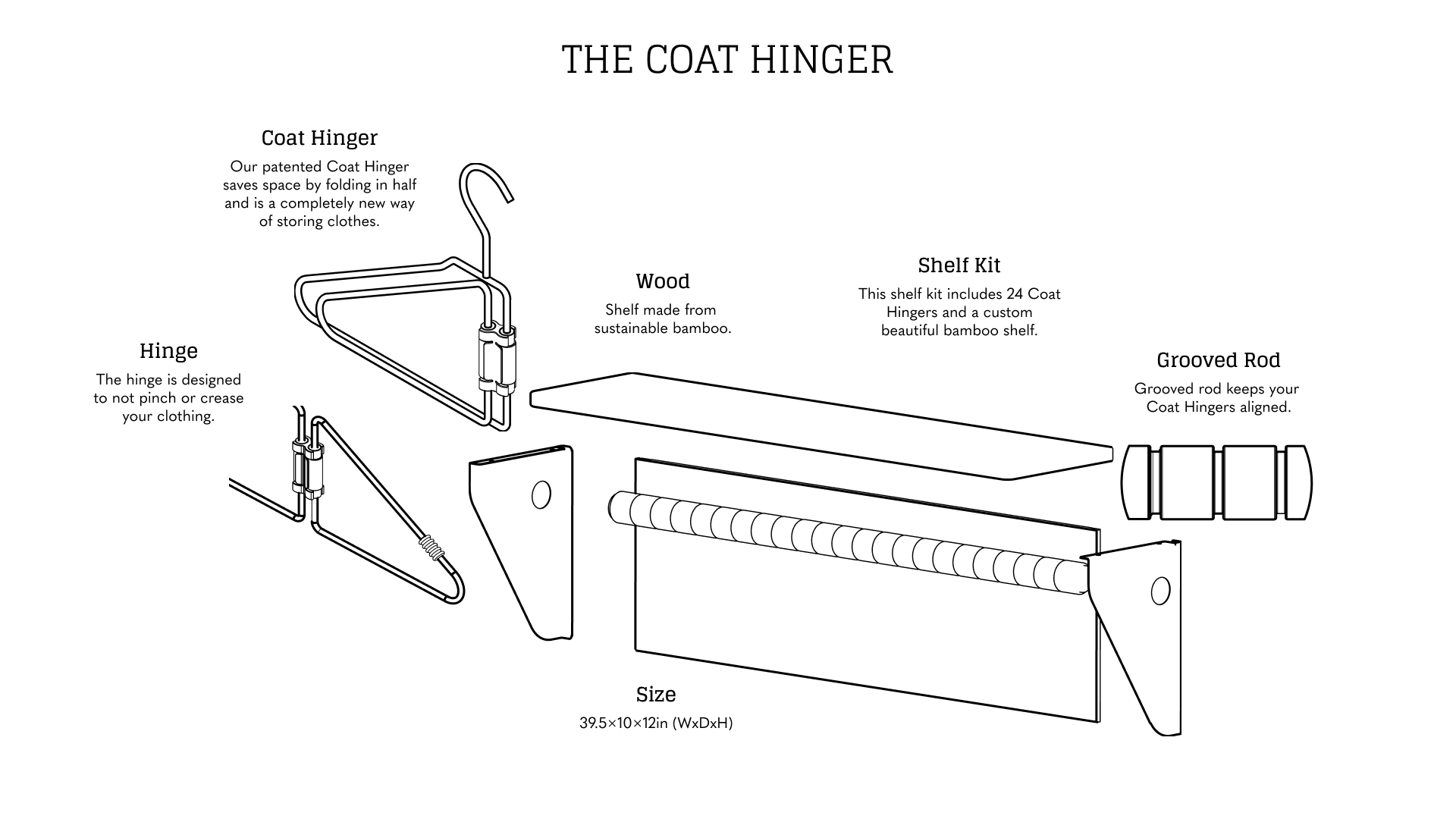 THE COAT HINGER

Coat Hinger

Our patented Coat Hinger saves space by folding in half and is a completely new way of storing clothes.

Hinge

The hinge is designed to not pinch or crease your clothing.

Wood

Shelf made from sustainable bamboo.

Shelf Kit

This shelf kit includes 24 Coat Hingers and a custom beautiful bamboo shelf.

Grooved Rod

Grooved rod keeps your Coat Hingers aligned.

Size

39.5×10×12in (WxDxH)