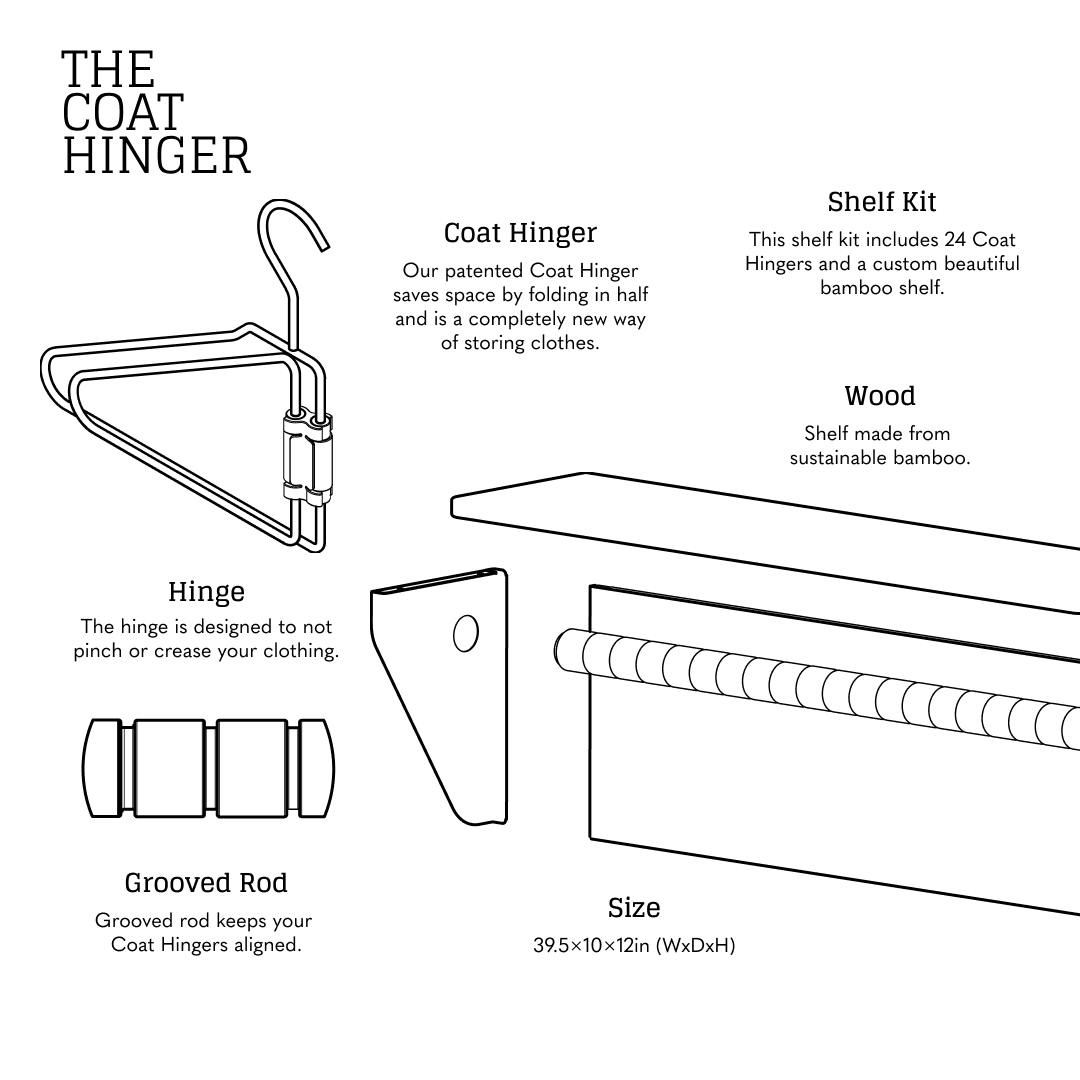 THE COAT HINGER

Coat Hinger

Our patented Coat Hinger saves space by folding in half and is a completely new way of storing clothes.

Shelf Kit

This shelf kit includes 24 Coat Hingers and a custom beautiful bamboo shelf.

Wood

Shelf made from sustainable bamboo.

Hinge

The hinge is designed to not pinch or crease your clothing.

Grooved Rod

Grooved rod keeps your Coat Hingers aligned.

Size

39.5×10×12in (WxDxH)